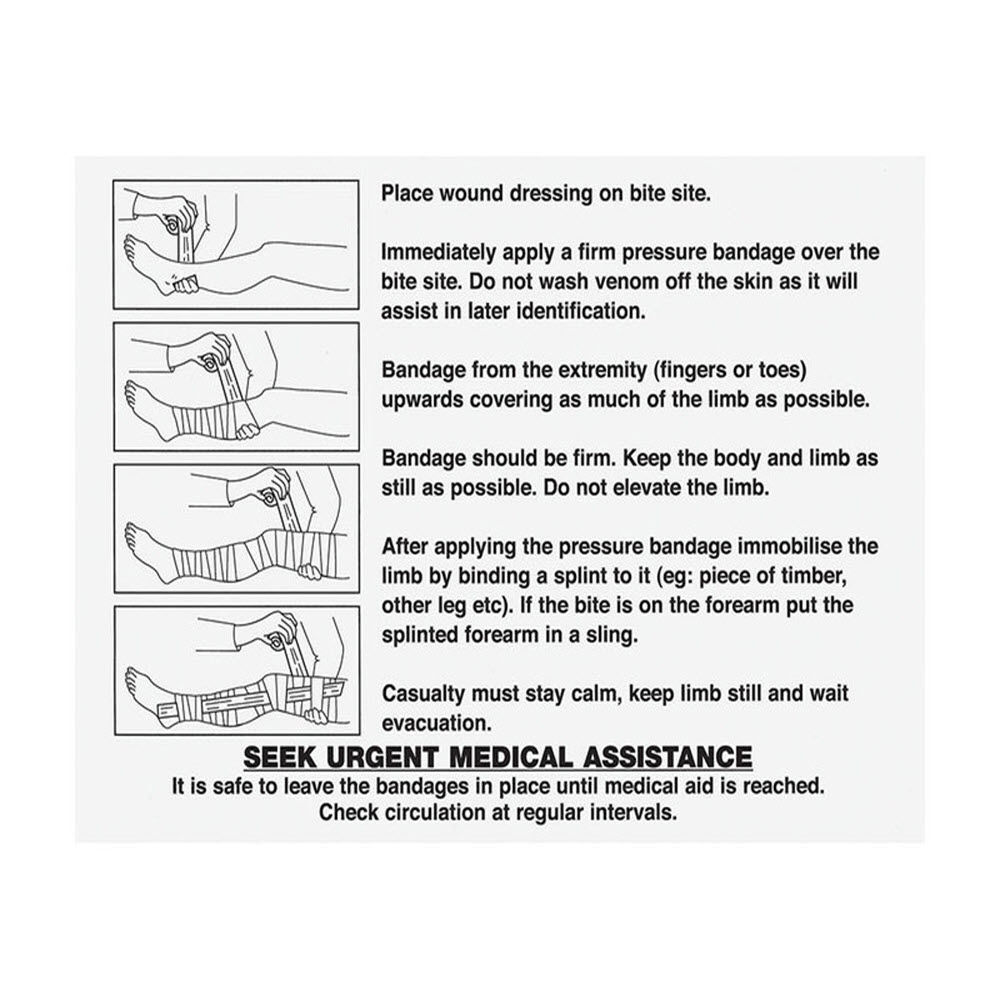 Place wound dressing on bite site.

Immediately apply a firm pressure bandage over the bite site. Do not wash venom off the skin as it will assist in later identification.

Bandage from the extremity (fingers or toes) upwards covering as much of the limb as possible.

Bandage should be firm. Keep the body and limb as still as possible. Do not elevate the limb.

After applying the pressure bandage immobilise the limb by binding a splint to it (eg: piece of timber, other leg etc). If the bite is on the forearm put the splinted forearm in a sling.

Casualty must stay calm, keep limb still and wait evacuation.

SEEK URGENT MEDICAL ASSISTANCE
It is safe to leave the bandages in place until medical aid is reached.
Check circulation at regular intervals.