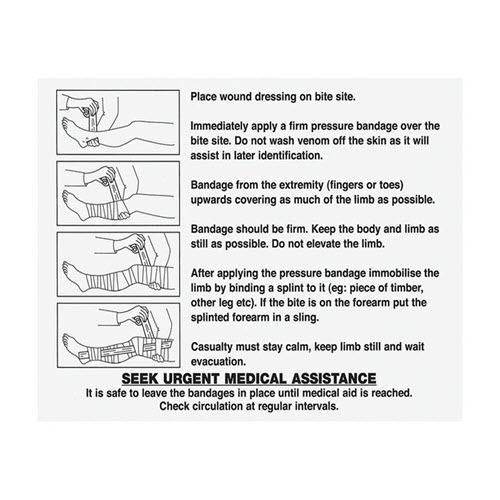 Place wound dressing on bite site.

Immediately apply a firm pressure bandage over the bite site. Do not wash venom off the skin as it will assist in later identification.

Bandage from the extremity (fingers or toes) upwards covering as much of the limb as possible.

Bandage should be firm. Keep the body and limb as still as possible. Do not elevate the limb.

After applying the pressure bandage immobilise the limb by binding a splint to it (eg: piece of timber, other leg etc). If the bite is on the forearm put the splinted forearm in a sling.

Casualty must stay calm, keep limb still and wait evacuation.

SEEK URGENT MEDICAL ASSISTANCE

It is safe to leave the bandages in place until medical aid is reached. Check circulation at regular intervals.